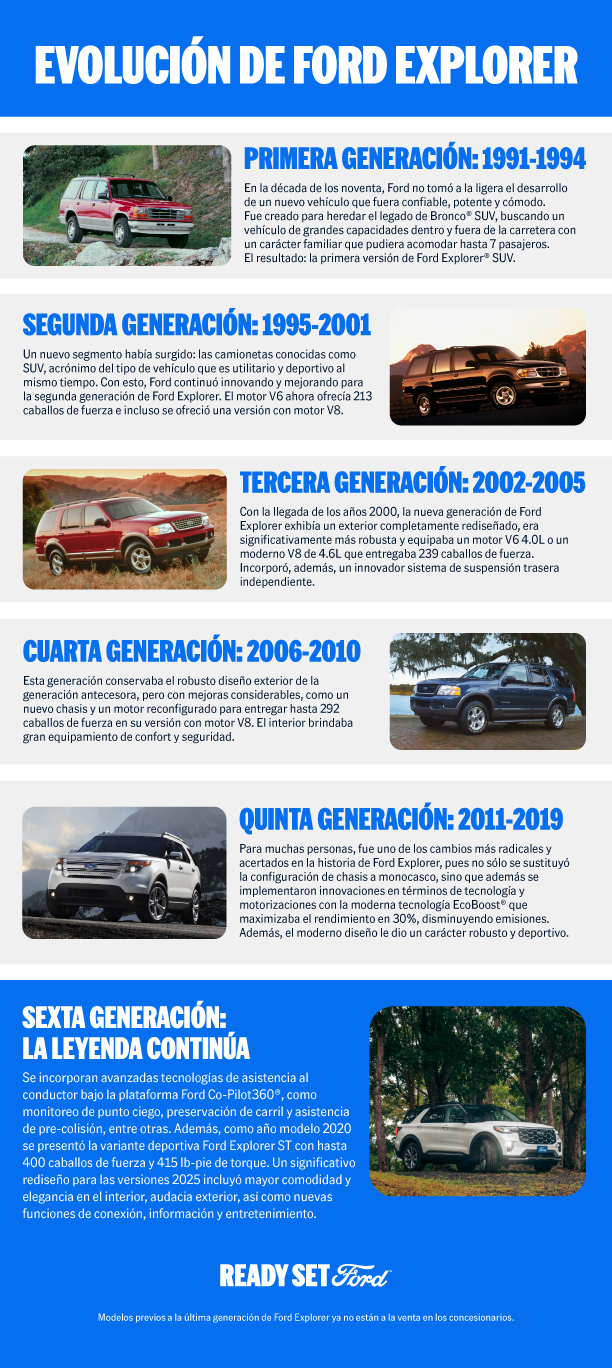 EVOLUCIÓN DE FORD EXPLORER

PRIMERA GENERACIÓN: 1991-1994

En la década de los noventa, Ford no tomó a la ligera el desarrollo de un nuevo vehículo que fuera confiable, potente y cómodo. Fue creado para heredar el legado de Bronco® SUV, buscando un vehículo de grandes capacidades dentro y fuera de la carretera con un carácter familiar que pudiera acomodar hasta 7 pasajeros. El resultado: la primera versión de Ford Explorer® SUV.

SEGUNDA GENERACIÓN: 1995-2001

Un nuevo segmento había surgido: las camionetas conocidas como SUV, acrónimo del tipo de vehículo que es utilitario y deportivo al mismo tiempo. Con esto, Ford continuó innovando y mejorando para la segunda generación de Ford Explorer. El motor V6 ahora ofrecía 213 caballos de fuerza e incluso se ofreció una versión con motor V8.

TERCERA GENERACIÓN: 2002-2005

Con la llegada de los años 2000, la nueva generación de Ford Explorer exhibía un exterior completamente rediseñado, era significativamente más robusta y equipaba un motor V6 4.0L o un moderno V8 de 4.6L que entregaba 239 caballos de fuerza. Incorporó, además, un innovador sistema de suspensión trasera independiente.

CUARTA GENERACIÓN: 2006-2010

Esta generación conservaba el robusto diseño exterior de la generación antecesora, pero con mejoras considerables, como un nuevo chasis y un motor reconfigurado para entregar hasta 292 caballos de fuerza en su versión con motor V8. El interior brindaba gran equipamiento de confort y seguridad.

QUINTA GENERACIÓN: 2011-2019

Para muchas personas, fue uno de los cambios más radicales y acertados en la historia de Ford Explorer, pues no sólo se sustituyó la configuración de chasis a monocasco, sino que además se implementaron innovaciones en términos de tecnología y motorizaciones con la moderna tecnología EcoBoost® que maximizaba el rendimiento en 30%, disminuyendo emisiones. Además, el moderno diseño le dio un carácter robusto y deportivo.

SEXTA GENERACIÓN: LA LEYENDA CONTINÚA

Se incorporan avanzadas tecnologías de asistencia al conductor bajo la plataforma Ford Co-Pilot360®, como monitoreo de punto ciego, preservación de carril y asistencia de pre-colisión, entre otras. Además, como año modelo 2020 se presentó la variante deportiva Ford Explorer ST con hasta 400 caballos de fuerza y 415 lb-pie de torque. Un significativo rediseño para las versiones 2025 incluyó mayor comodidad y elegancia en el interior, audacia exterior, así como nuevas funciones de conexión, información y entretenimiento.

READY SET Ford

Modelos previos a la última generación de Ford Explorer ya no están a la venta en los concesionarios.